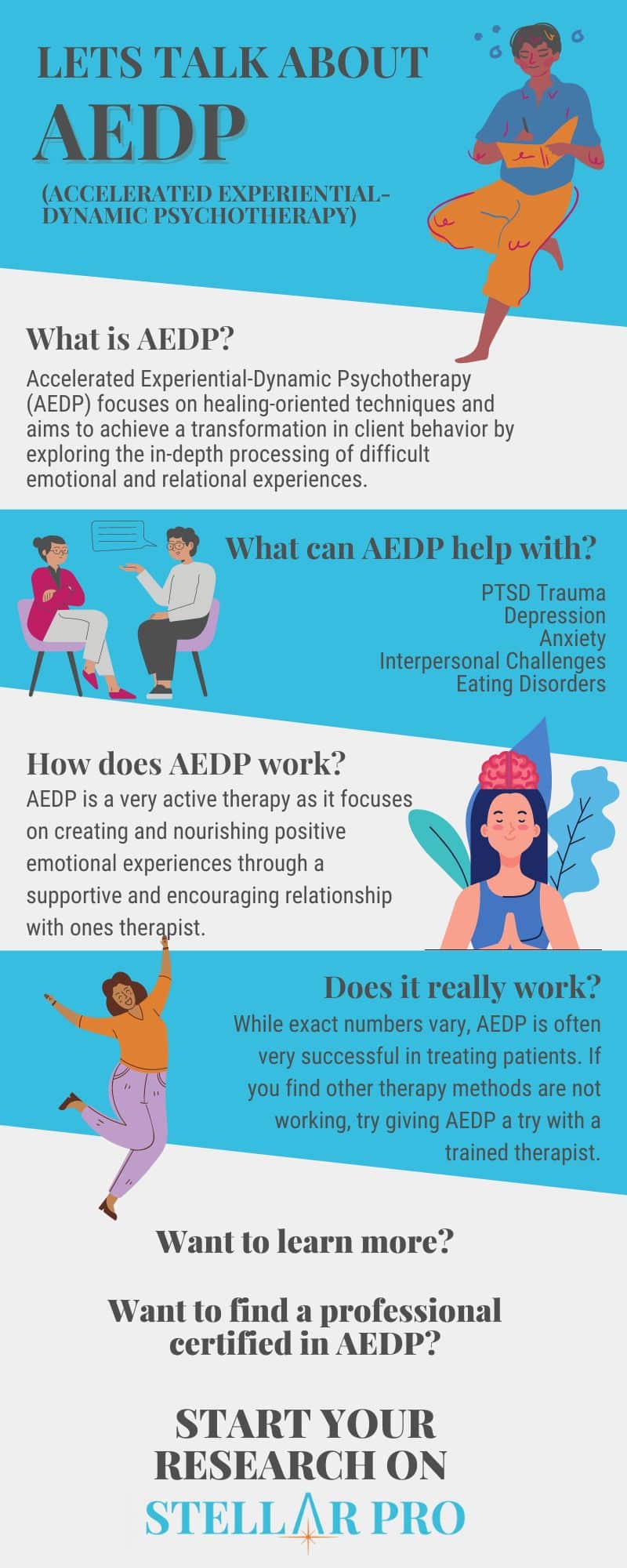 LETS TALK ABOUT
AEDP
(ACCELERATED EXPERIENTIAL-DYNAMIC PSYCHOTHERAPY)

What is AEDP?

Accelerated Experiential-Dynamic Psychotherapy (AEDP) focuses on healing-oriented techniques and aims to achieve a transformation in client behavior by exploring the in-depth processing of difficult emotional and relational experiences.

What can AEDP help with?

PTSD Trauma
Depression
Anxiety
Interpersonal Challenges
Eating Disorders

How does AEDP work?

AEDP is a very active therapy as it focuses on creating and nourishing positive emotional experiences through a supportive and encouraging relationship with ones therapist.

Does it really work?

While exact numbers vary, AEDP is often very successful in treating patients. If you find other therapy methods are not working, try giving AEDP a try with a trained therapist.

Want to learn more?

Want to find a professional certified in AEDP?

START YOUR RESEARCH ON
STELLAR PRO