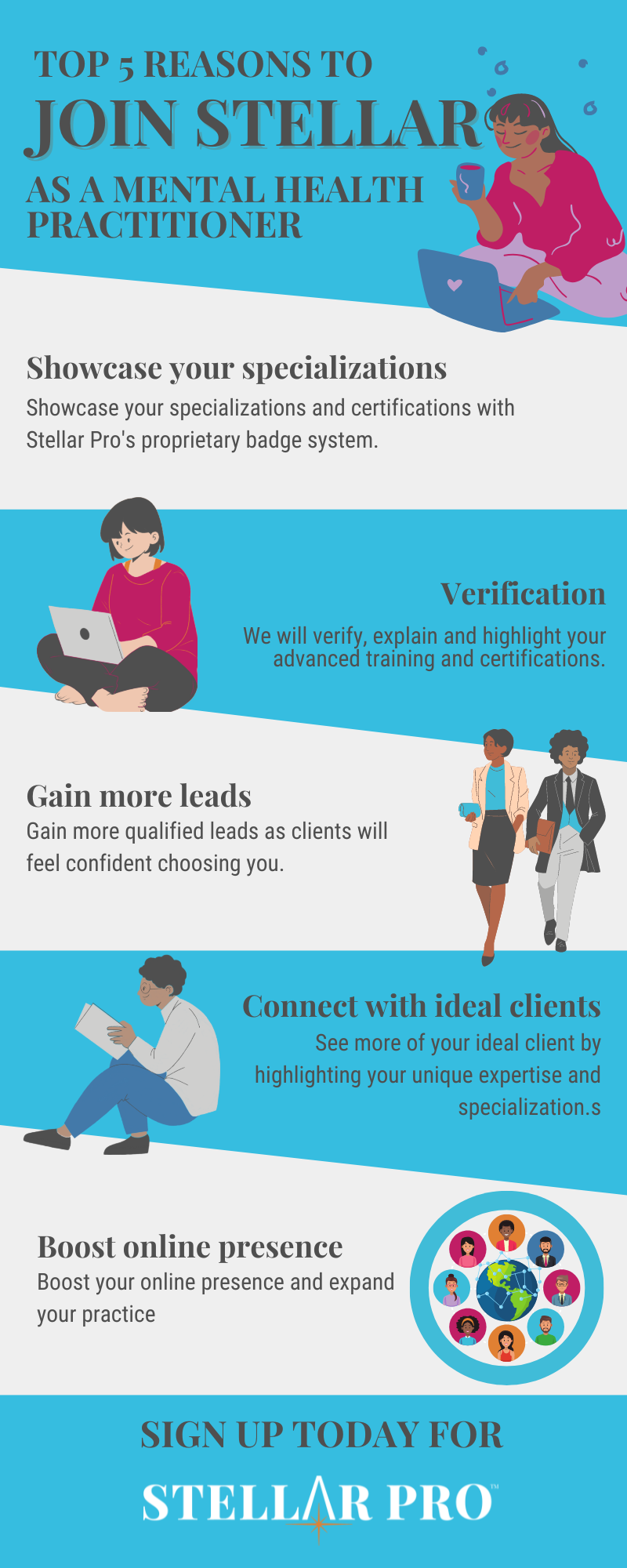 TOP 5 REASONS TO
JOIN STELLAR
AS A MENTAL HEALTH PRACTITIONER

Showcase your specializations
Showcase your specializations and certifications with Stellar Pro's proprietary badge system.

Verification
We will verify, explain and highlight your advanced training and certifications.

Gain more leads
Gain more qualified leads as clients will feel confident choosing you.

Connect with ideal clients
See more of your ideal client by highlighting your unique expertise and specialization.s

Boost online presence
Boost your online presence and expand your practice

SIGN UP TODAY FOR
STELLAR PRO™